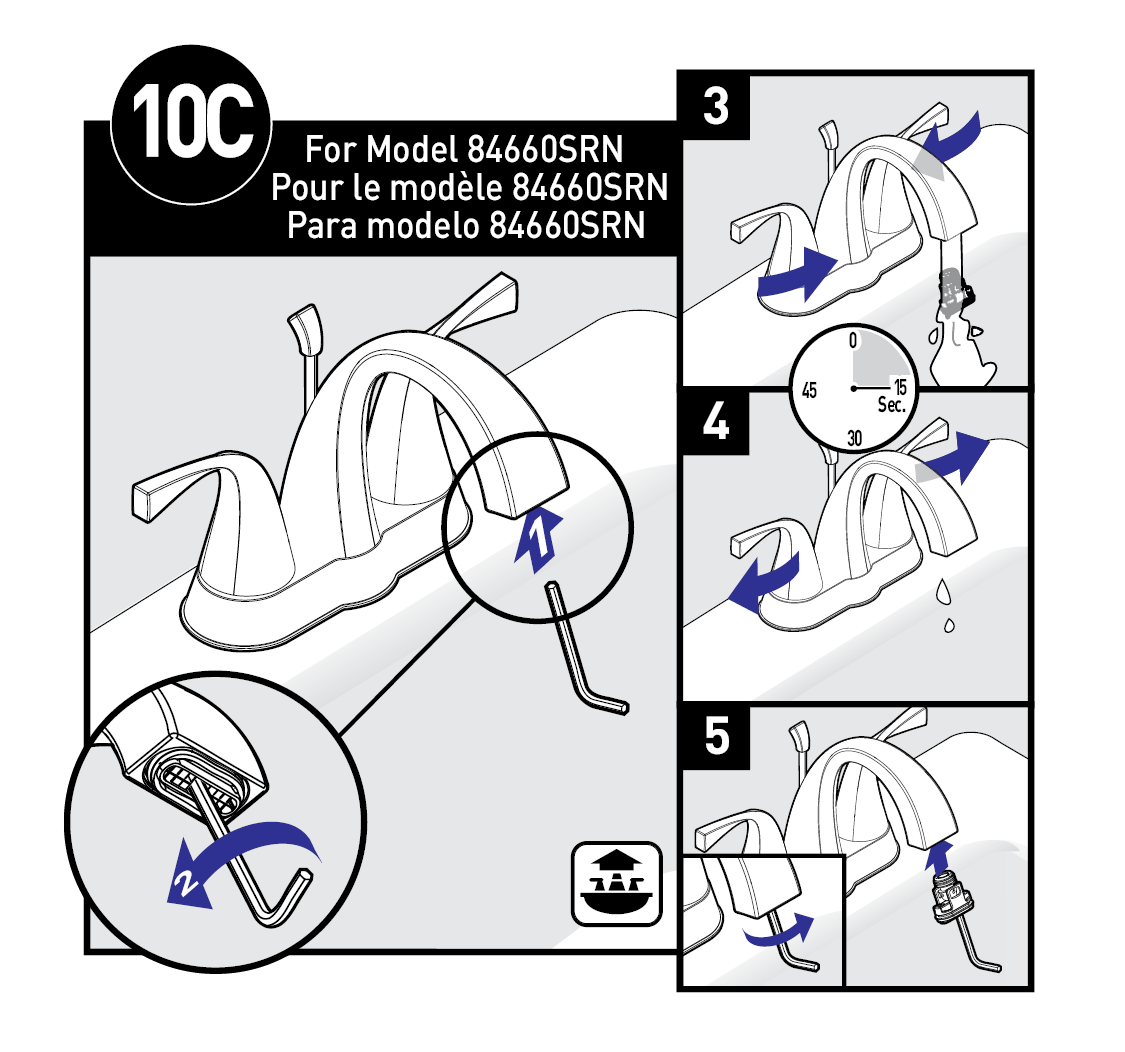 10C

For Model 84660SRN
Pour le modèle 84660SRN
Para modelo 84660SRN

1

2

3

0
15
Sec.
30
45

4

5