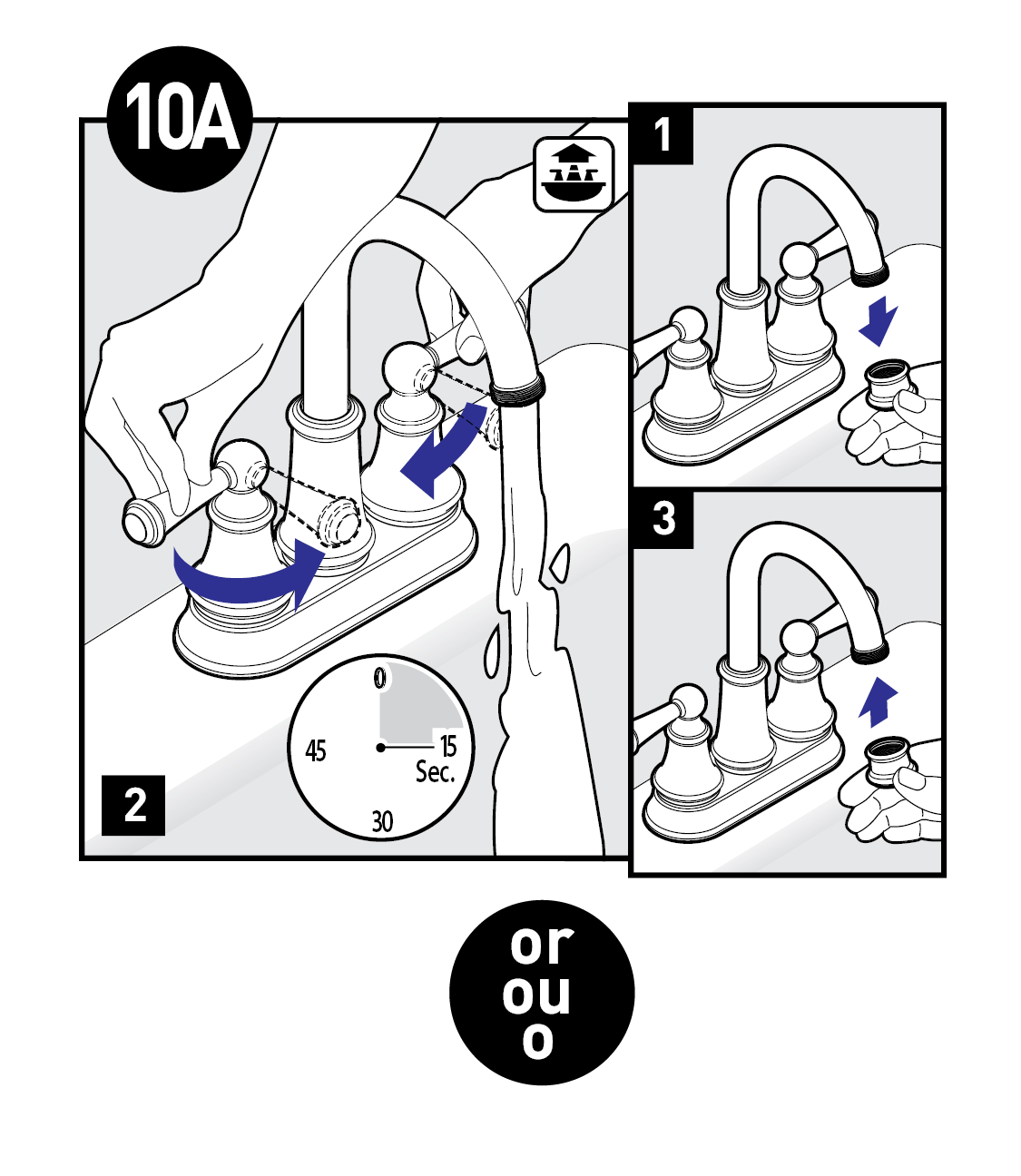 10A

1

0

45

15

Sec.

30

2

3

or
ou
o