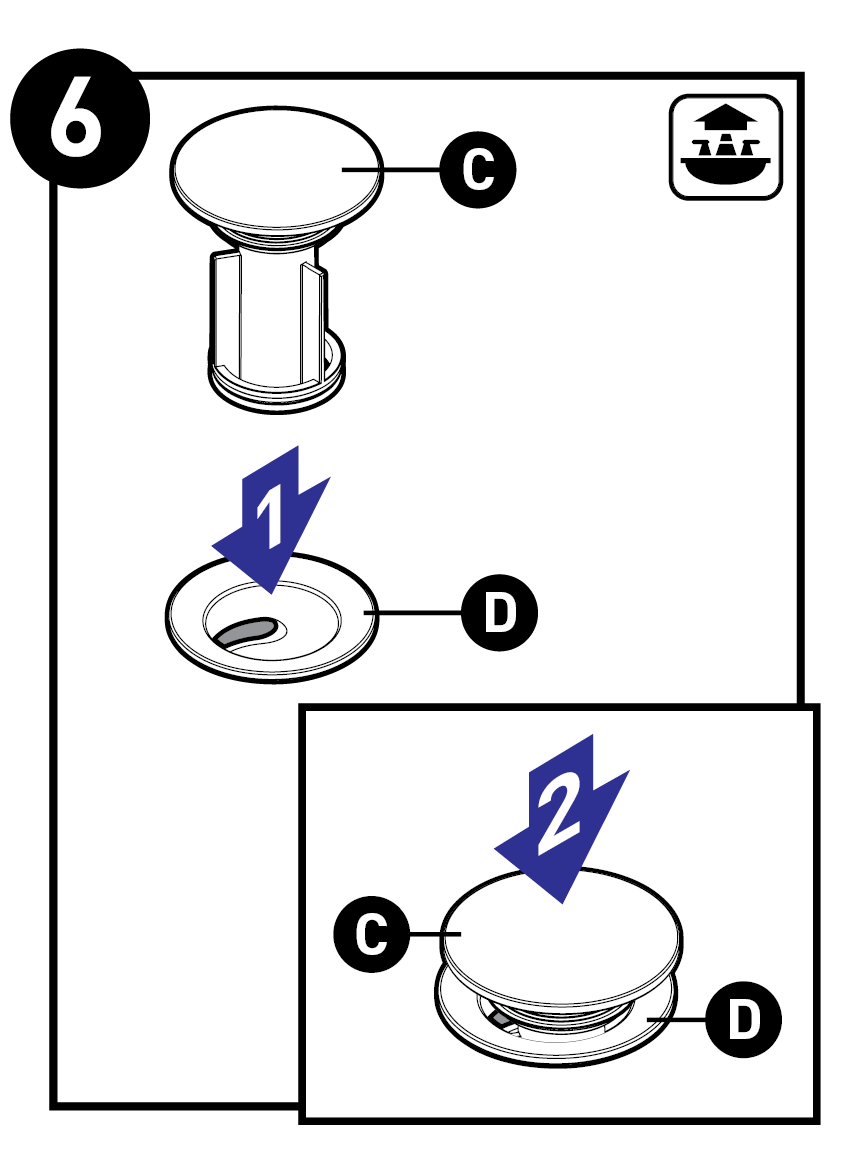 6
C
1
D
2
C
D