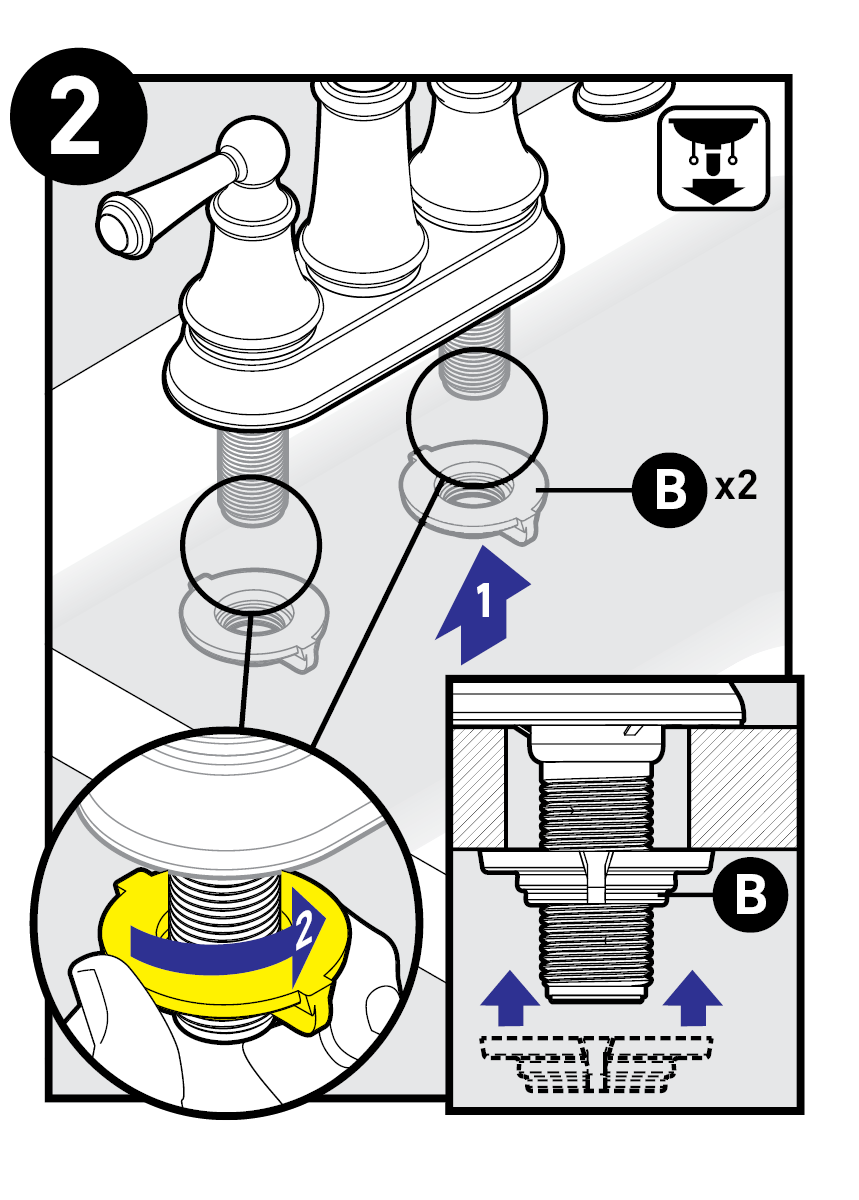 2

B x2

1

2

B