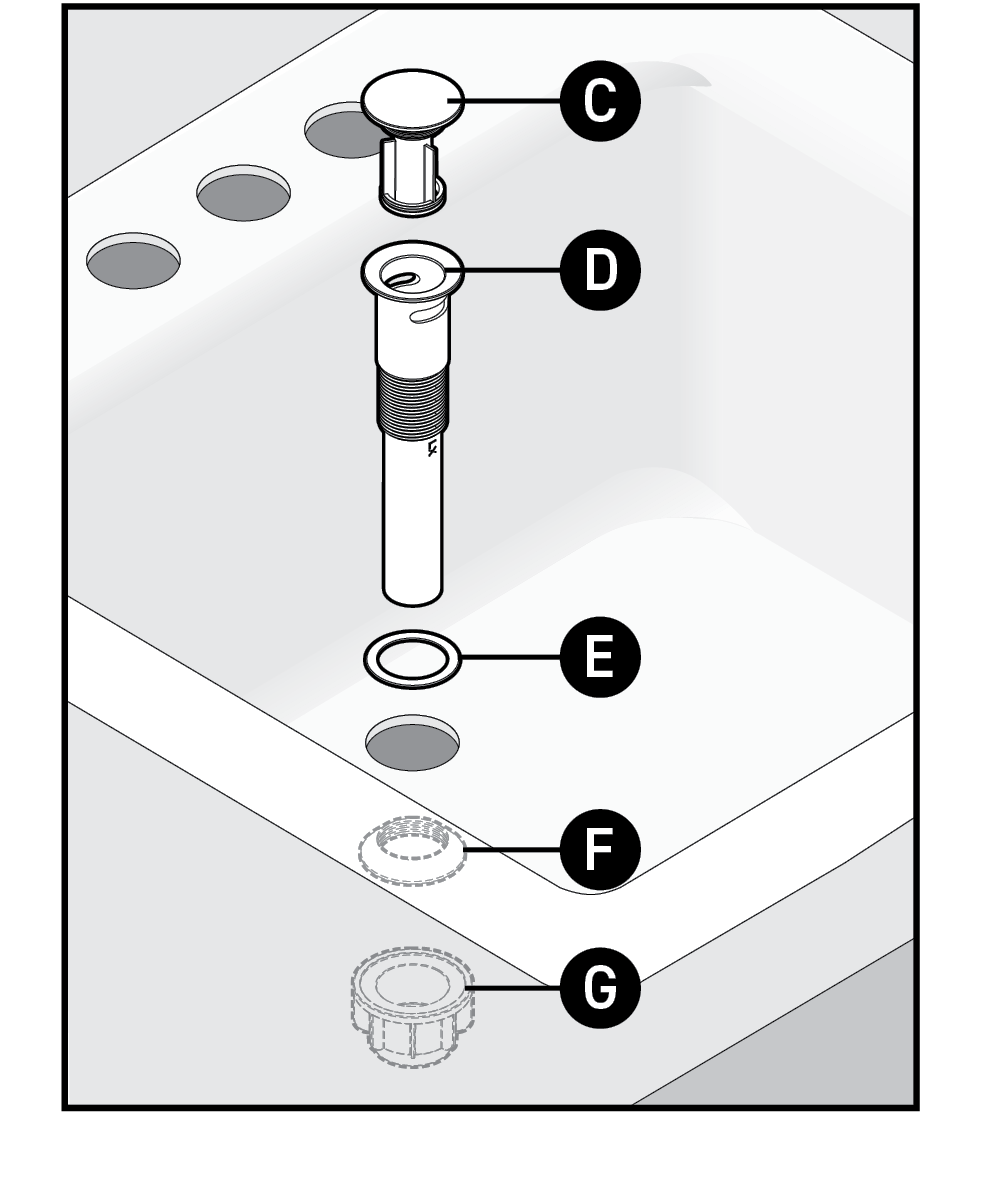 C
D
E
F
G