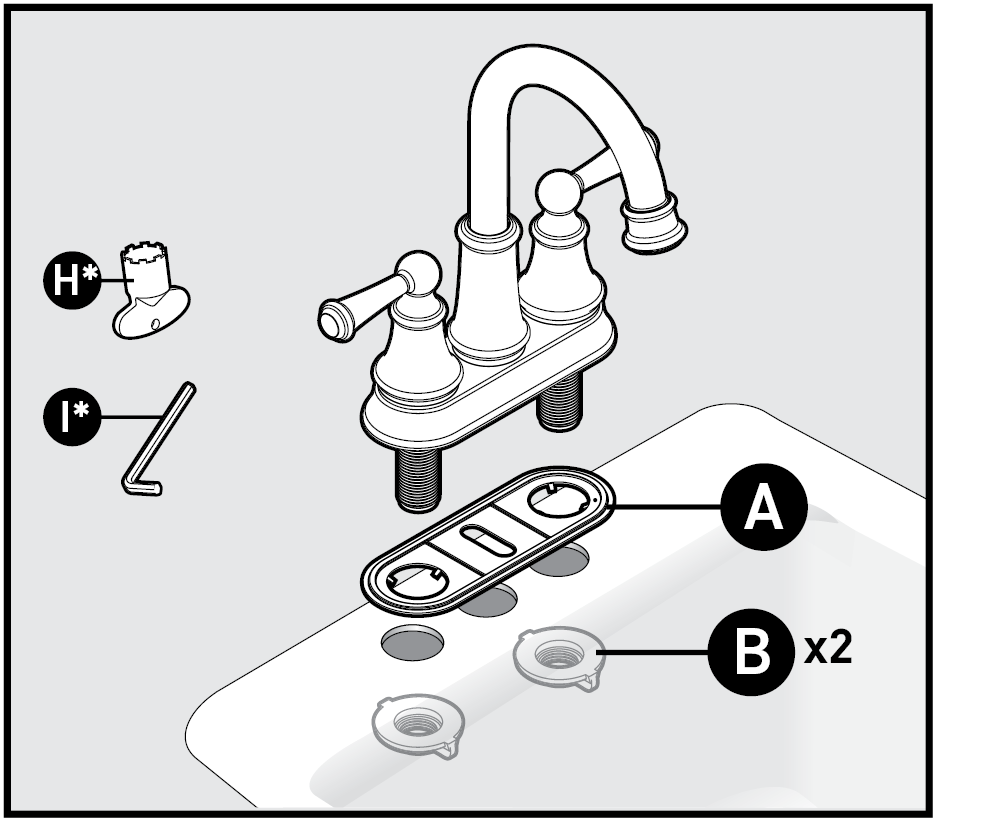 H*

I*

A

B x2