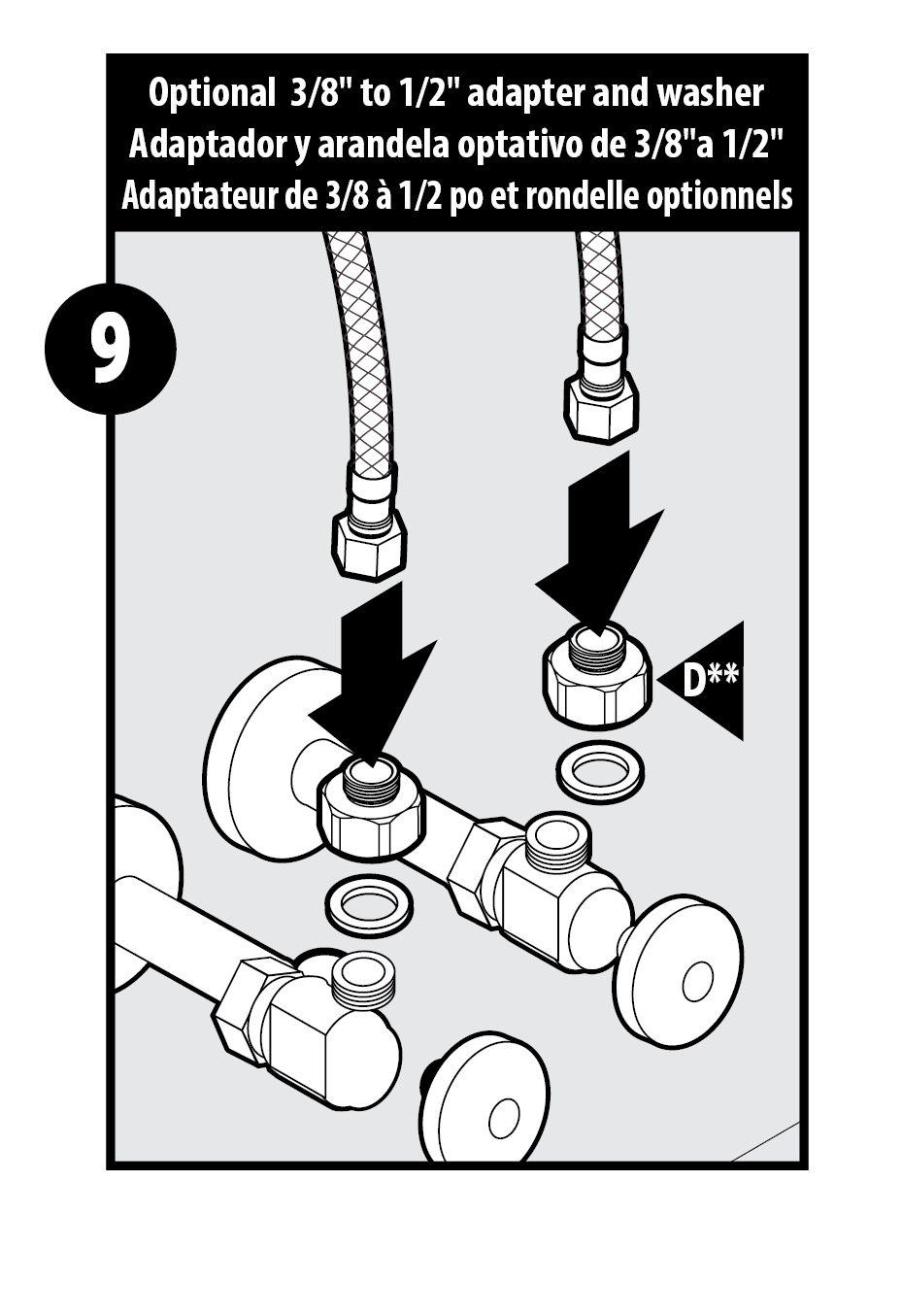 Optional 3/8" to 1/2" adapter and washer
Adaptador y arandela optativo de 3/8"a 1/2"
Adaptateur de 3/8 à 1/2 po et rondelle optionnels

9

D**