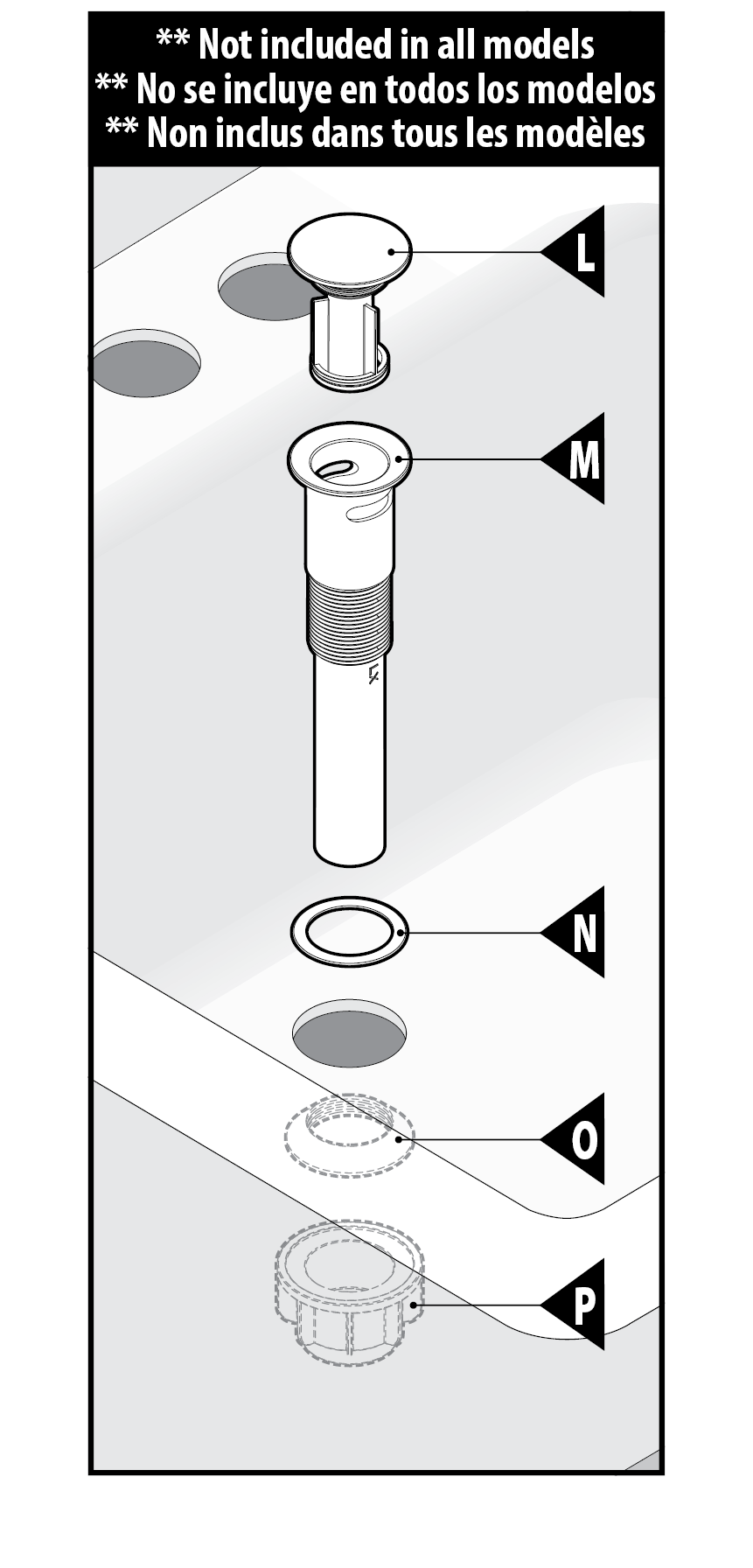 ** Not included in all models
** No se incluye en todos los modelos
** Non inclus dans tous les modèles

L

M

N

O

P