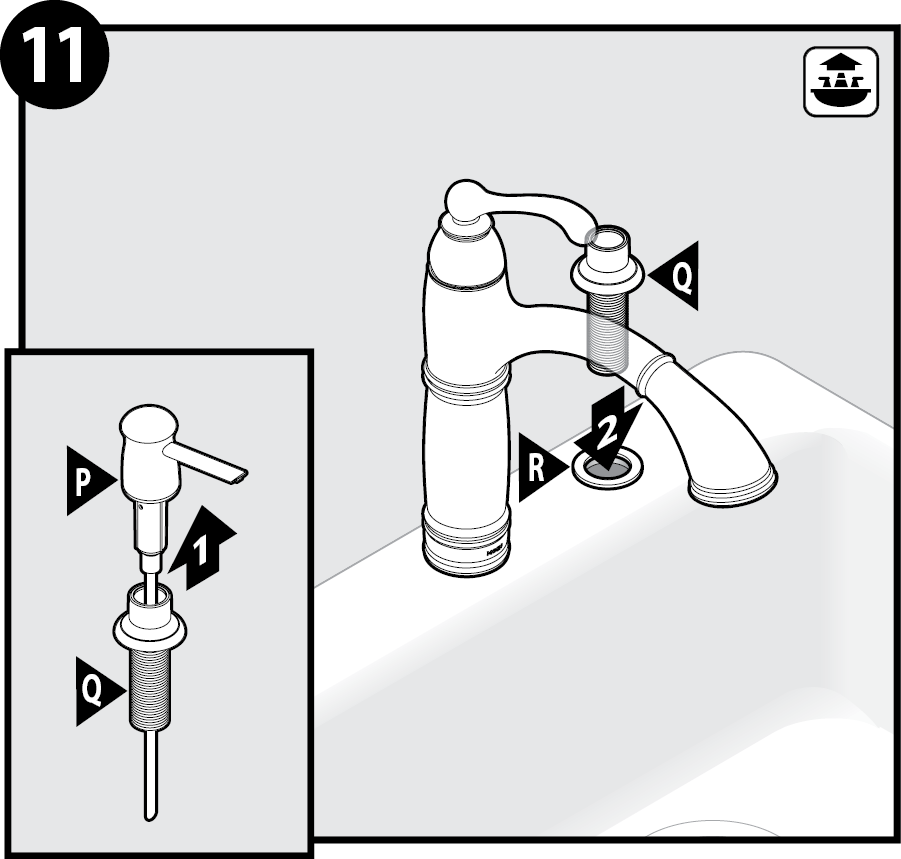 11

Q

2

R

P

1

Q