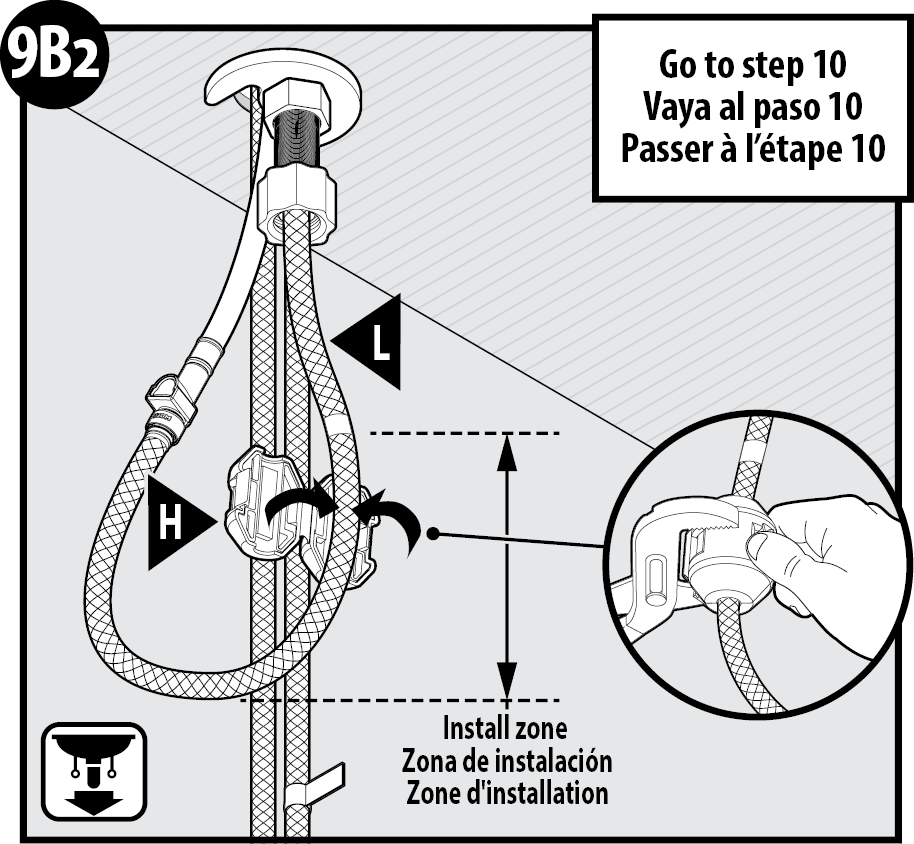 9B2

Go to step 10
Vaya al paso 10
Passer à l'étape 10

L

H

Install zone
Zona de instalación
Zone d'installation