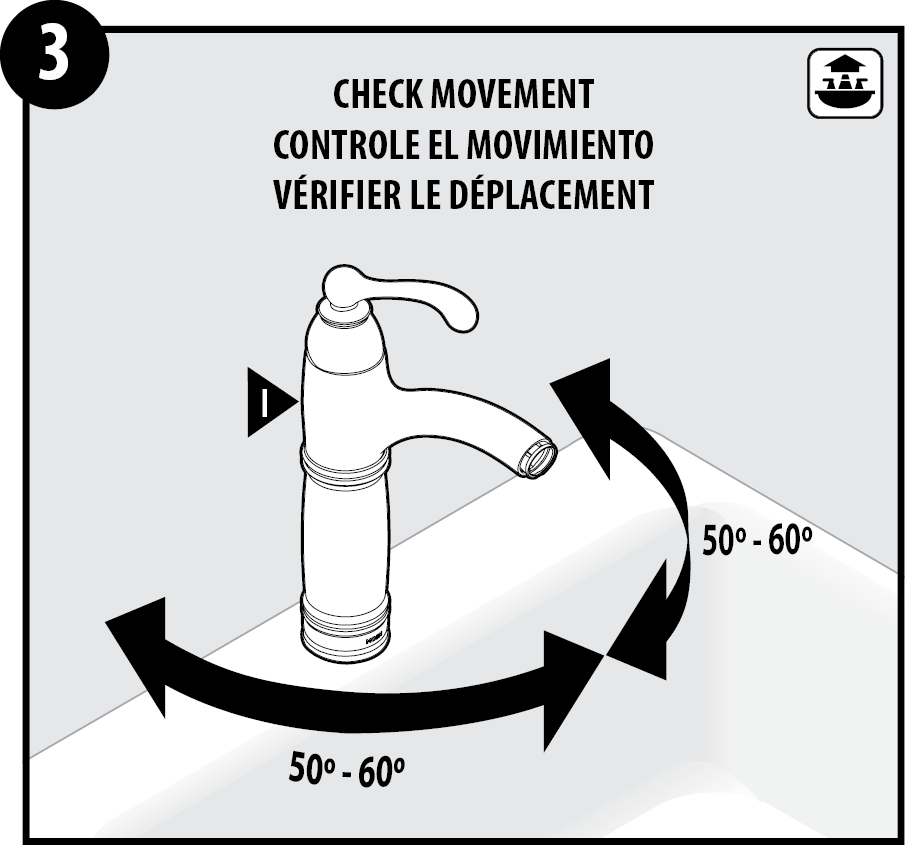 3

CHECK MOVEMENT
CONTROLE EL MOVIMIENTO
VÉRIFIER LE DÉPLACEMENT

I

50º - 60º

50º - 60º