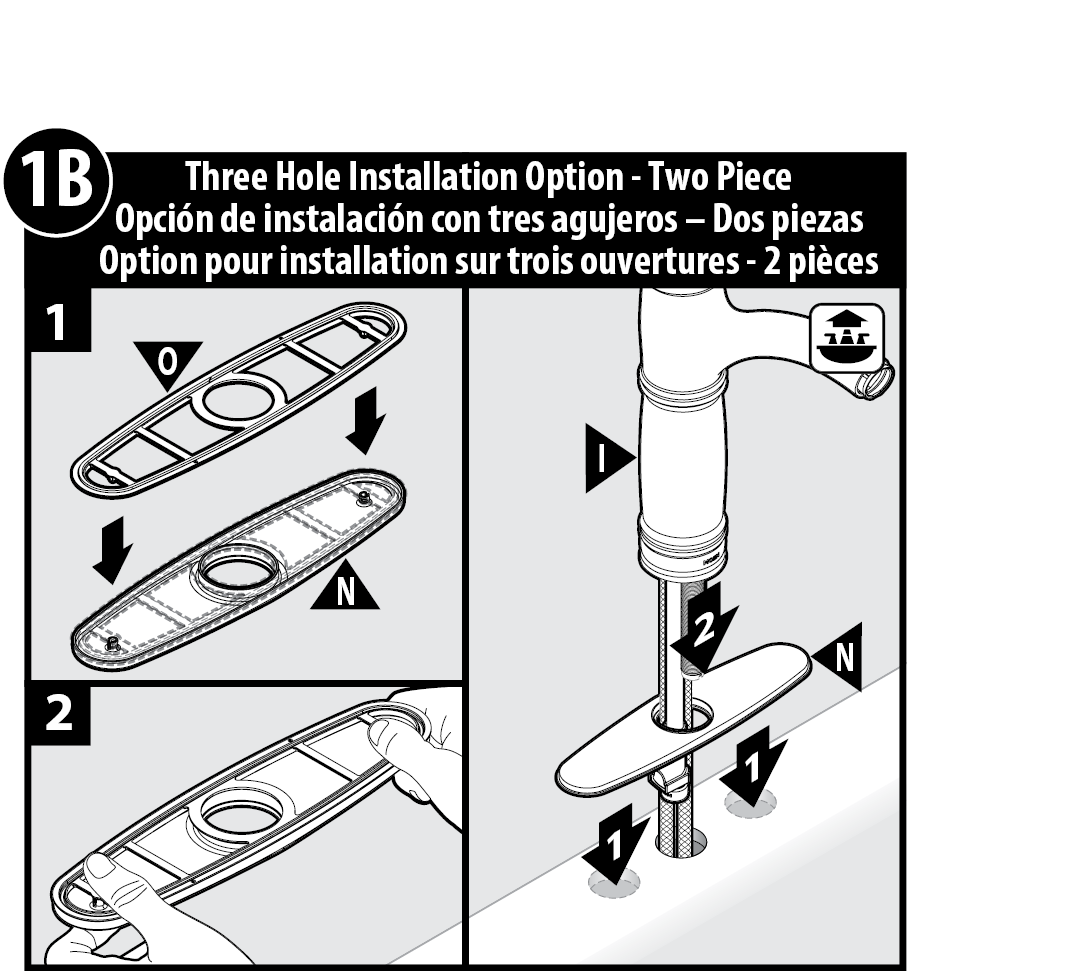 1B

Three Hole Installation Option - Two Piece
Opción de instalación con tres agujeros – Dos piezas
Option pour installation sur trois ouvertures - 2 pièces

1

O

N

2

I

2

N

1

1