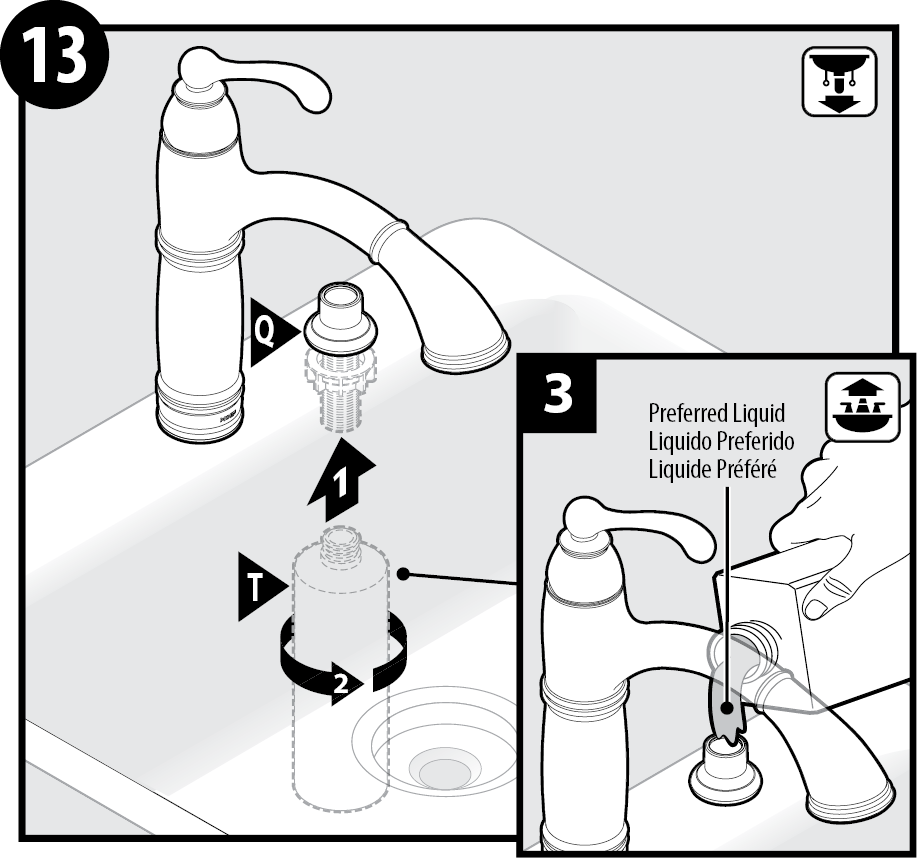 13

Q

1

T

2

3

Preferred Liquid
Liquido Preferido
Liquide Préféré