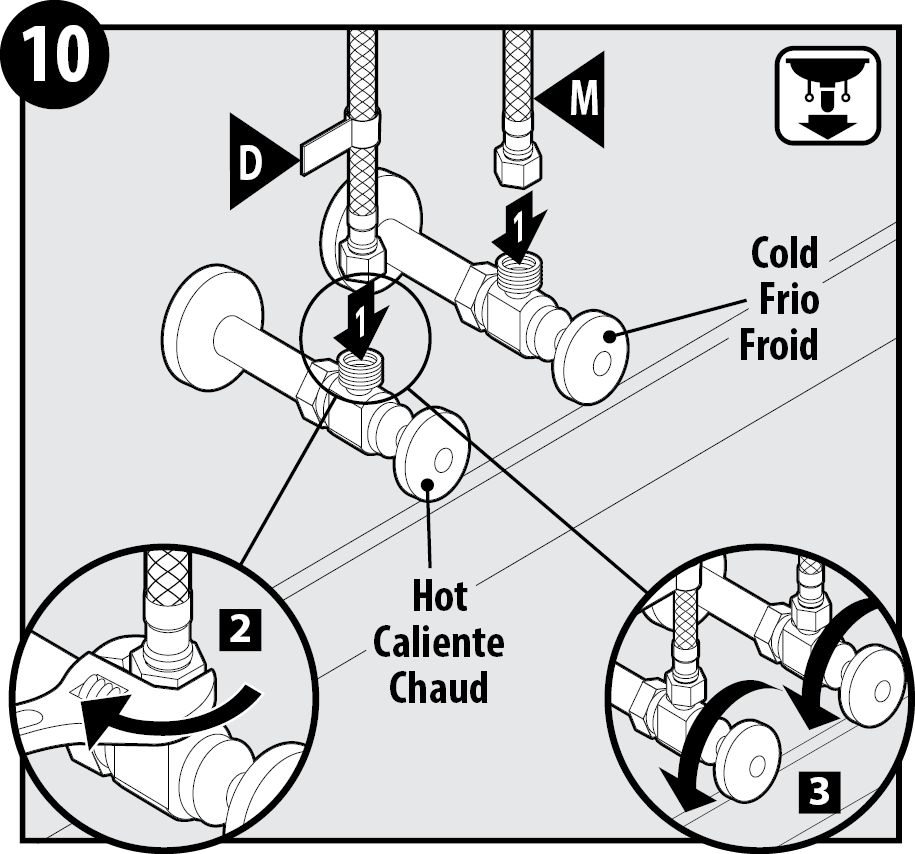 10

D

M

1

1

Cold
Frio
Froid

Hot
Caliente
Chaud

2

3