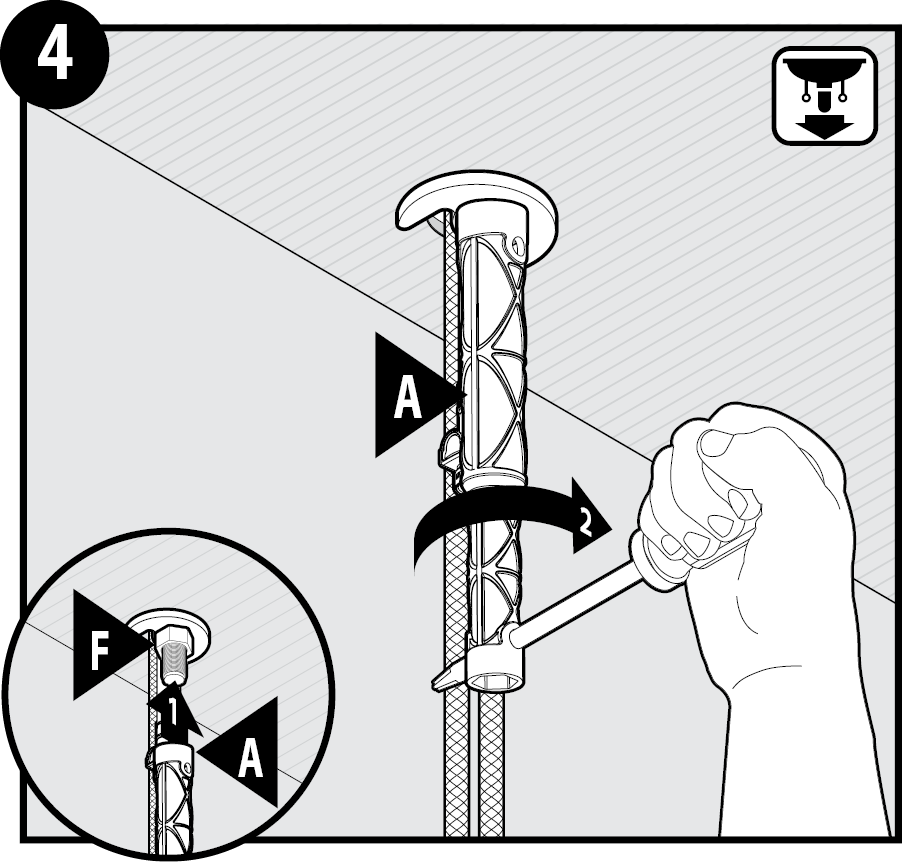 4

A

2

F

1

A