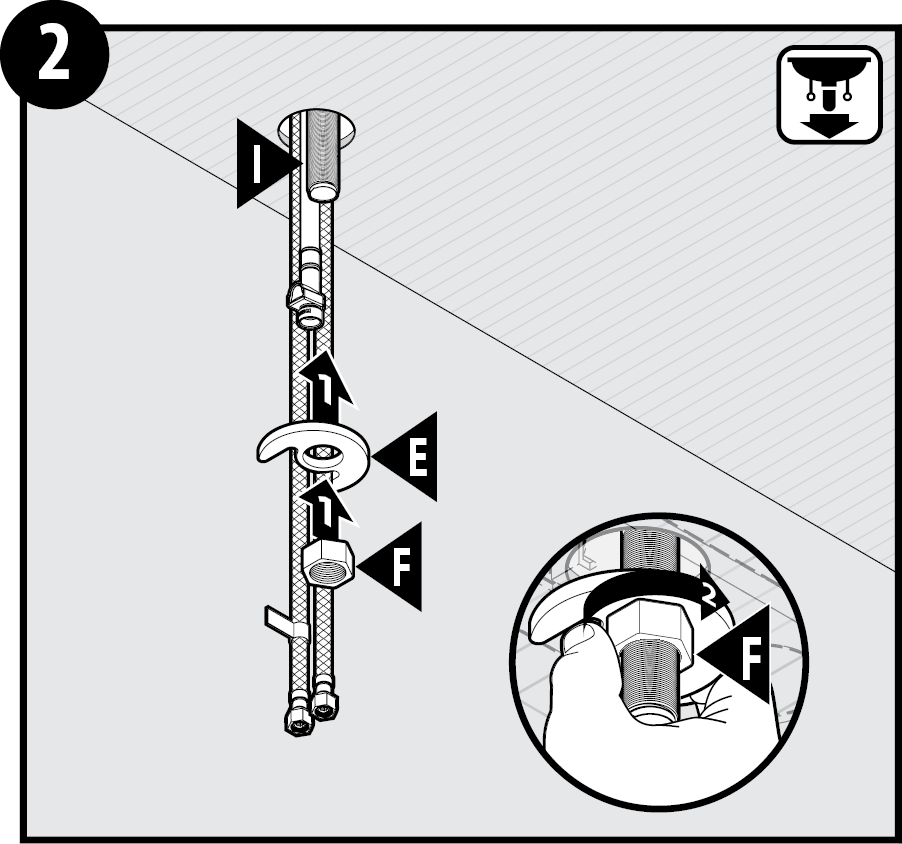 2

I

1

E

1

F

2

F