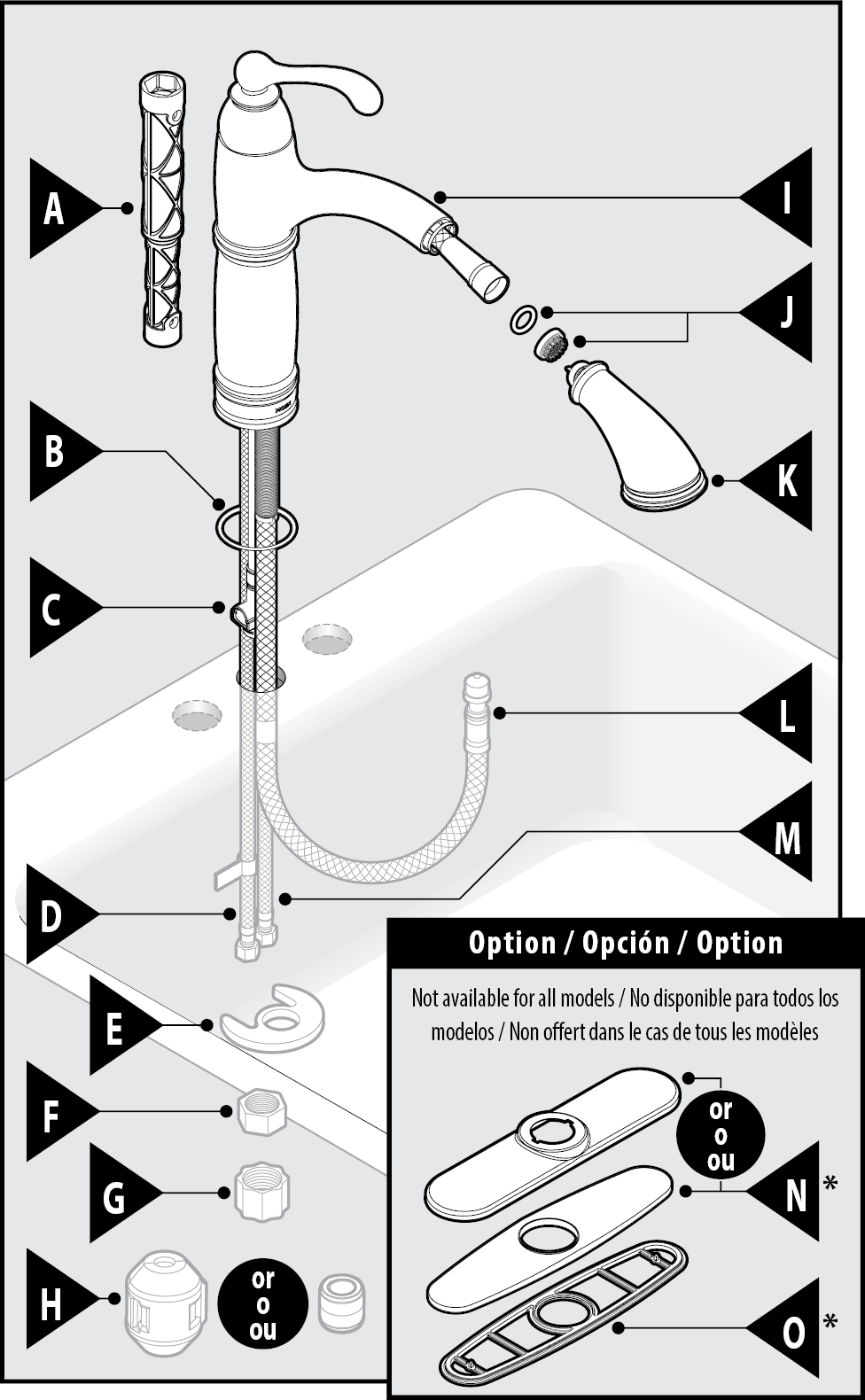 A

B

C

D

E

F

G

H

or
o
ou

I

J

K

L

M

Option / Opción / Option

Not available for all models / No disponible para todos los modelos / Non offert dans le cas de tous les modèles

or
o
ou

N *

O *