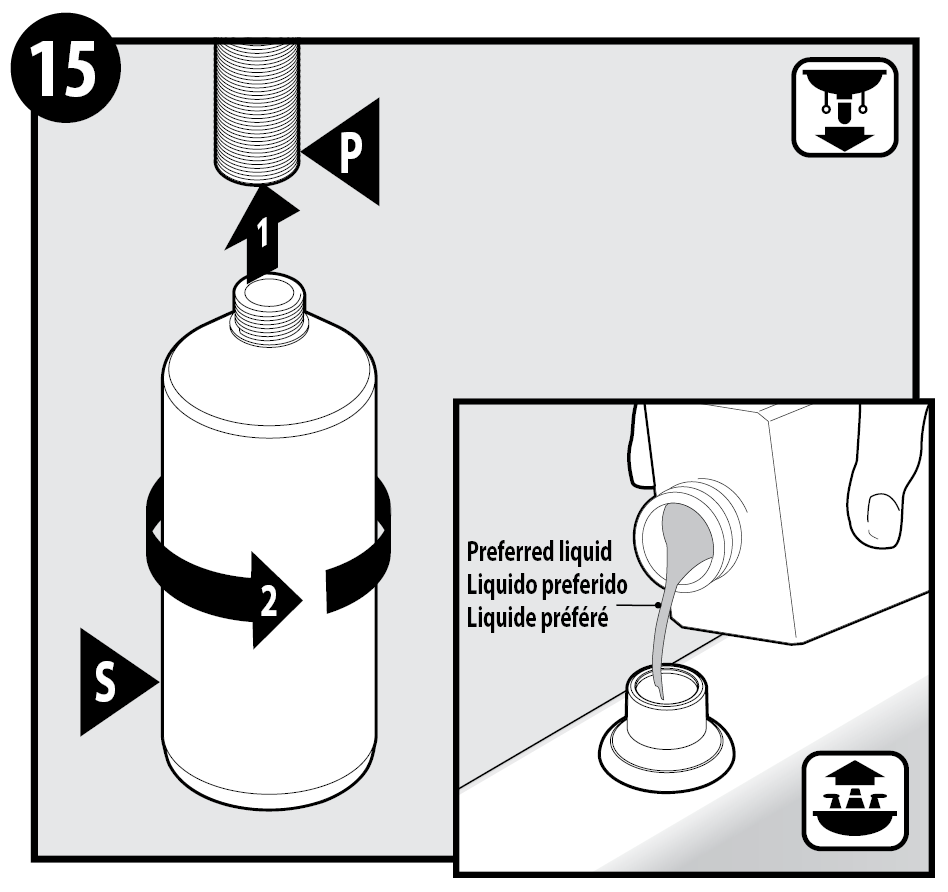 15

P

1

2

S

Preferred liquid
Liquido preferido
Liquide préféré