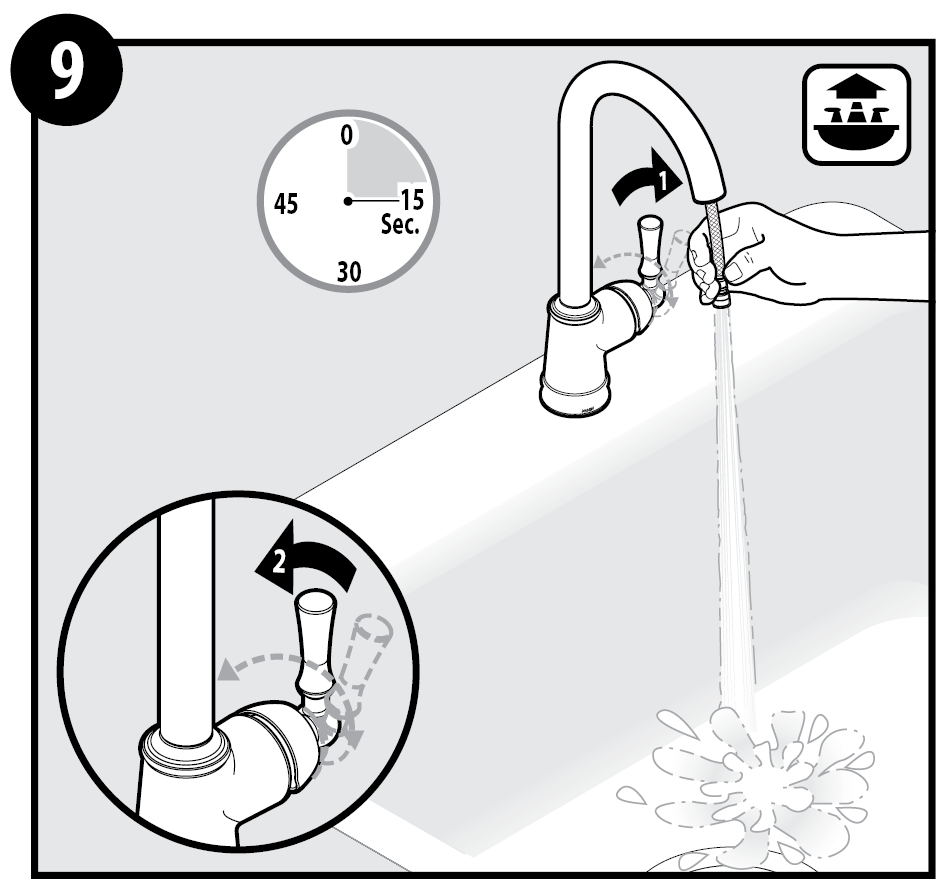 9

0
45
15
Sec.
30

1

2