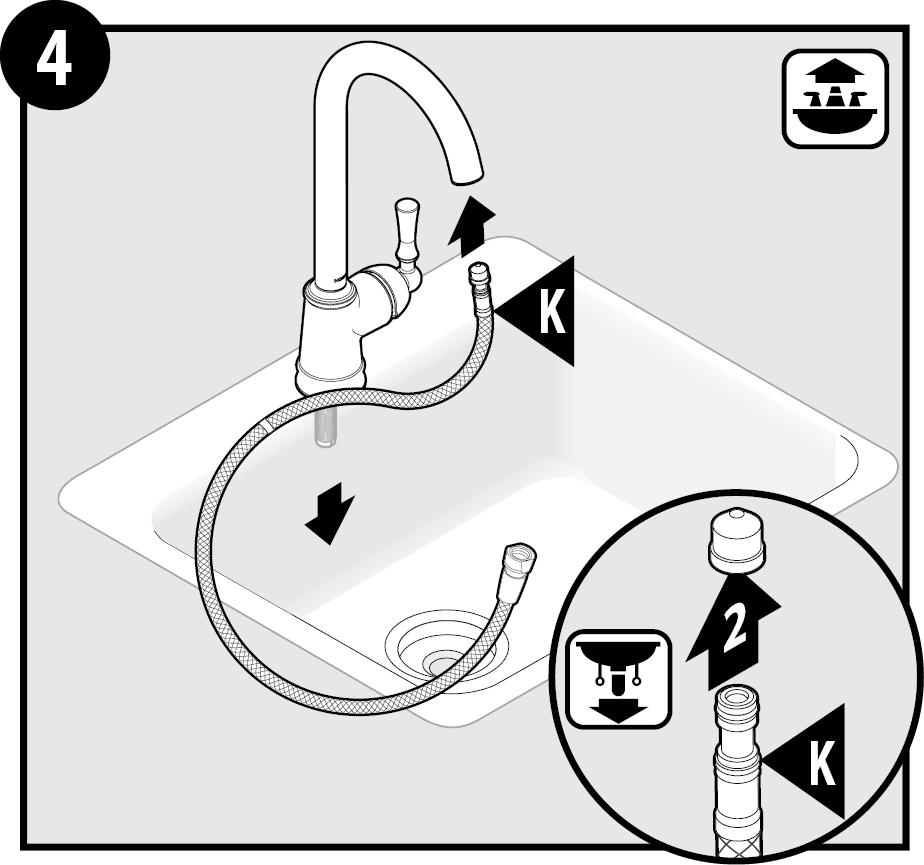 4

K

2

K