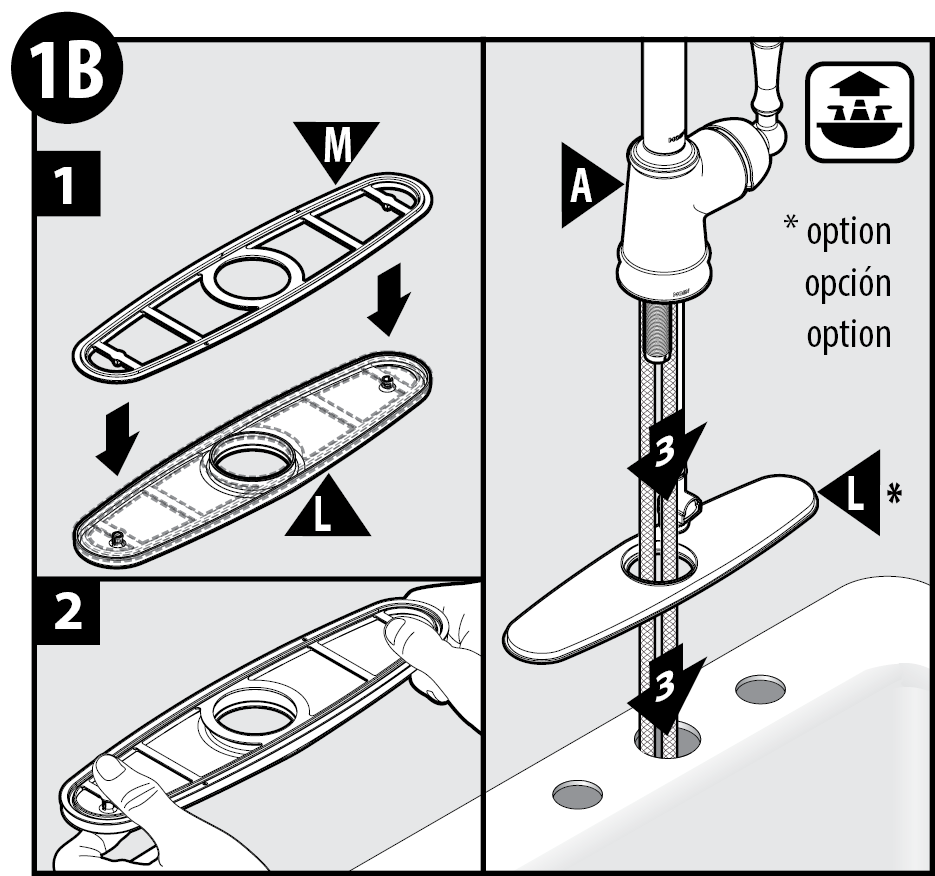 1B

1

M

L

2

A

* option
opción
option

3

L *

3