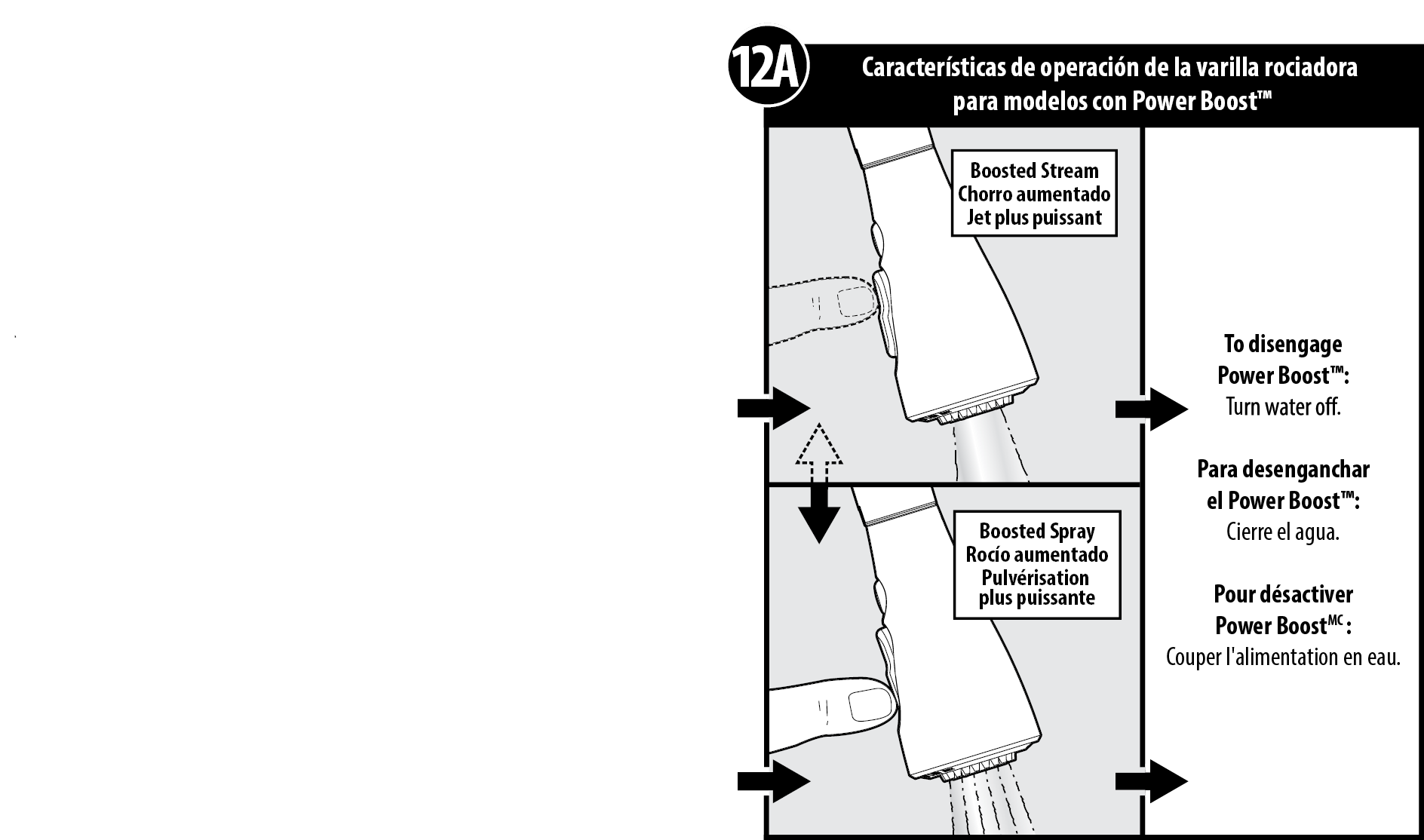 12A

Características de operación de la varilla rociadora para modelos con Power Boost™

Boosted Stream
Chorro aumentado
Jet plus puissant

Boosted Spray
Rocío aumentado
Pulvérisation plus puissante

To disengage Power Boost™:
Turn water off.

Para desenganchar el Power Boost™:
Cierre el agua.

Pour désactiver Power Boost$^{MC}$:
Couper l'alimentation en eau.