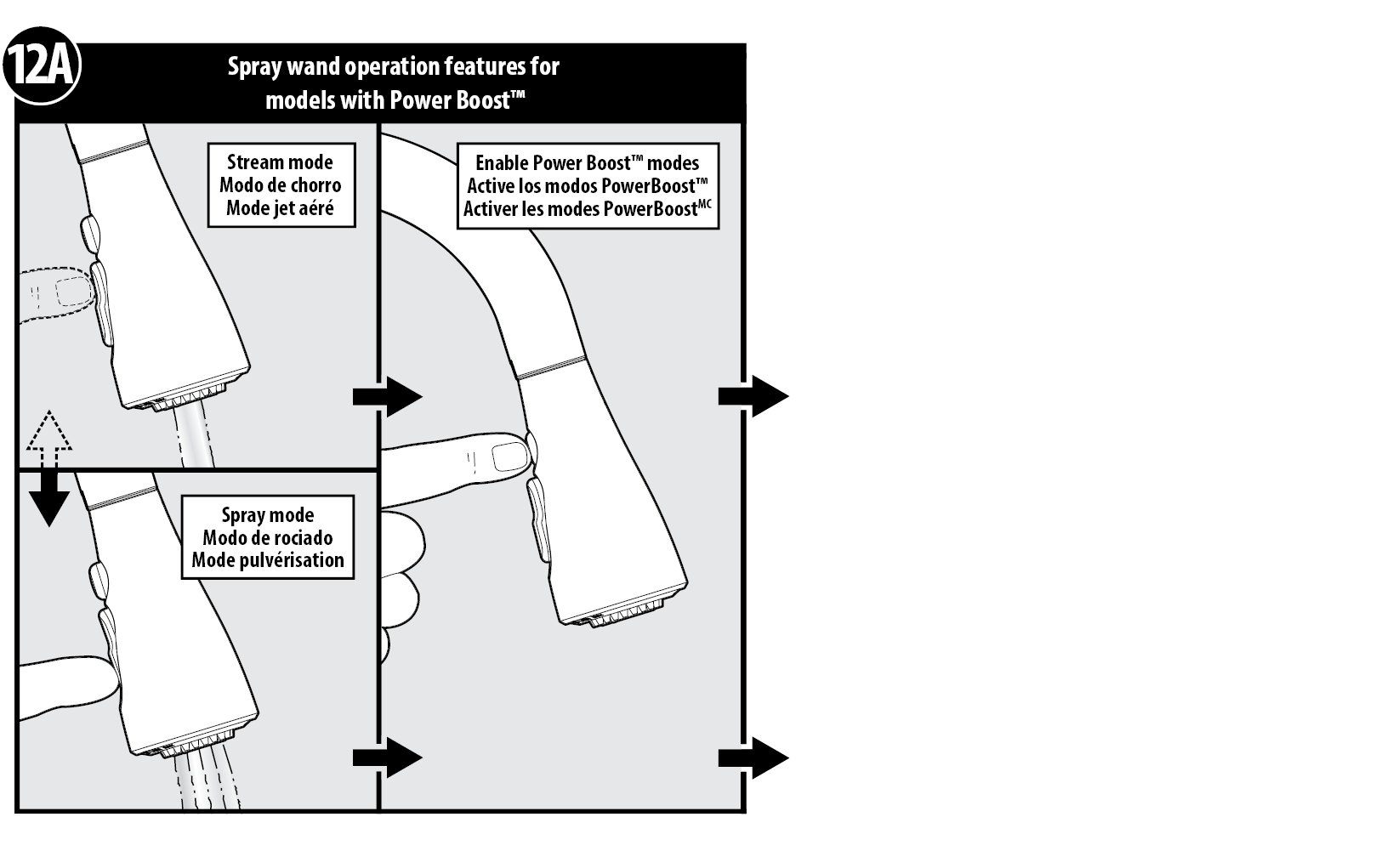 12A

Spray wand operation features for models with Power Boost™

Stream mode
Modo de chorro
Mode jet aéré

Spray mode
Modo de rociado
Mode pulvérisation

Enable Power Boost™ modes
Active los modos PowerBoost™
Activer les modes PowerBoost$^{MC}$