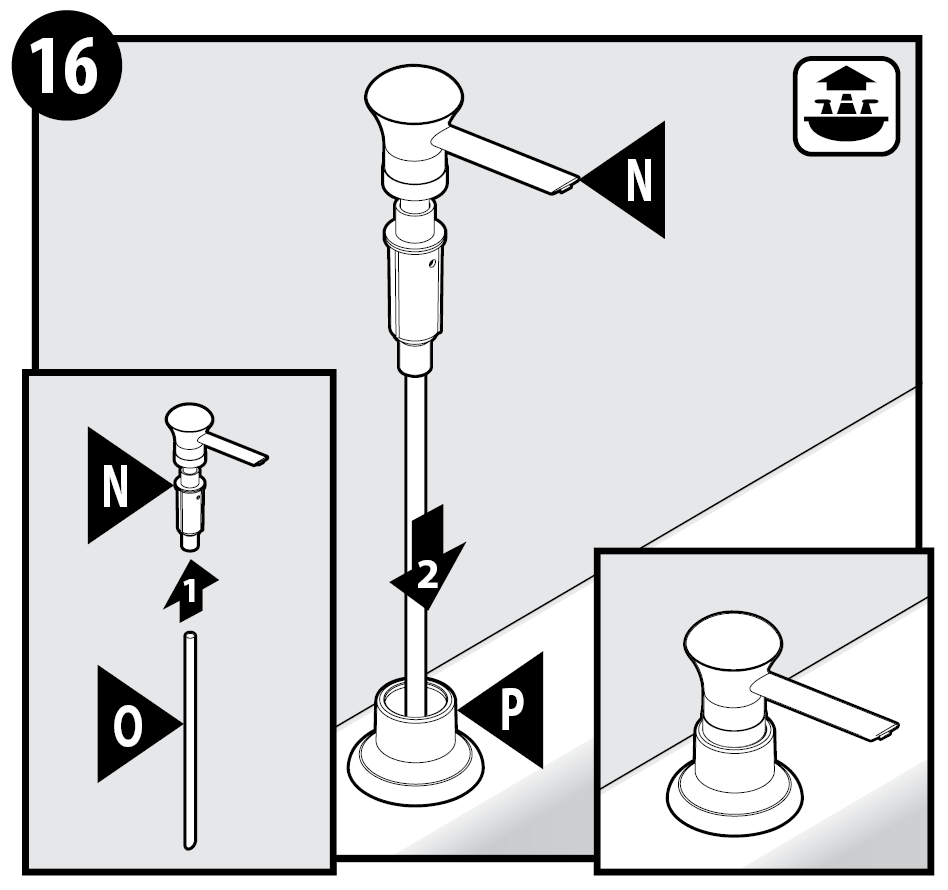 16

N

N

1

O

2

P