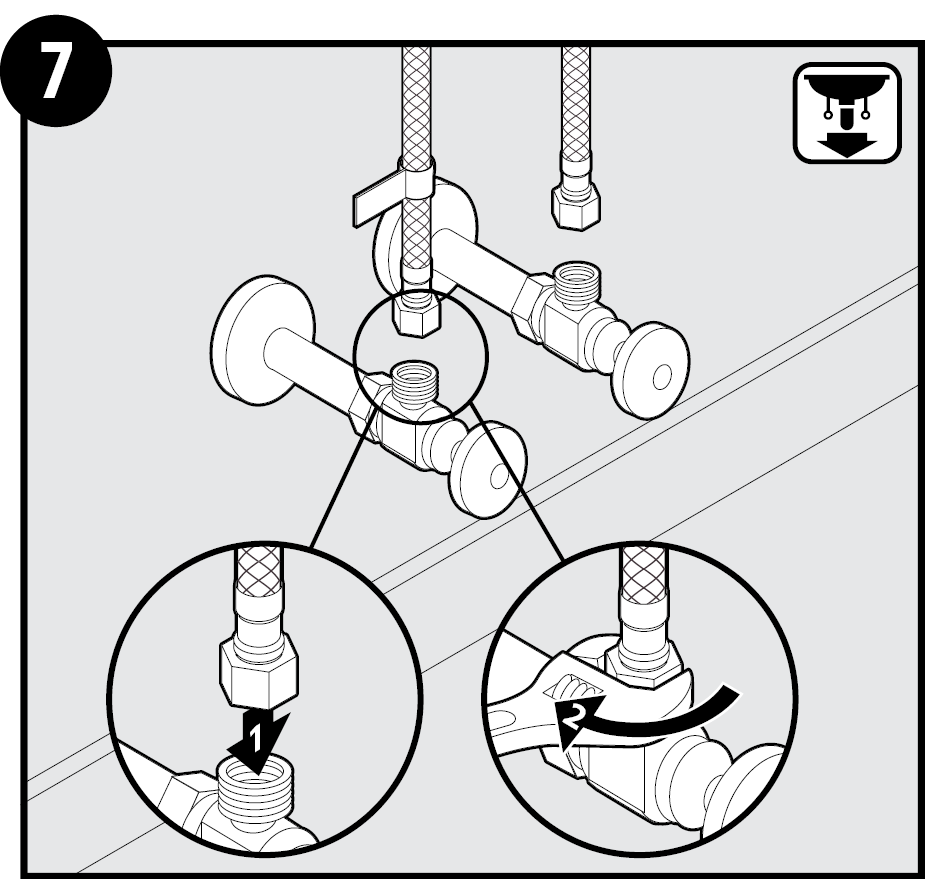 7

1

2