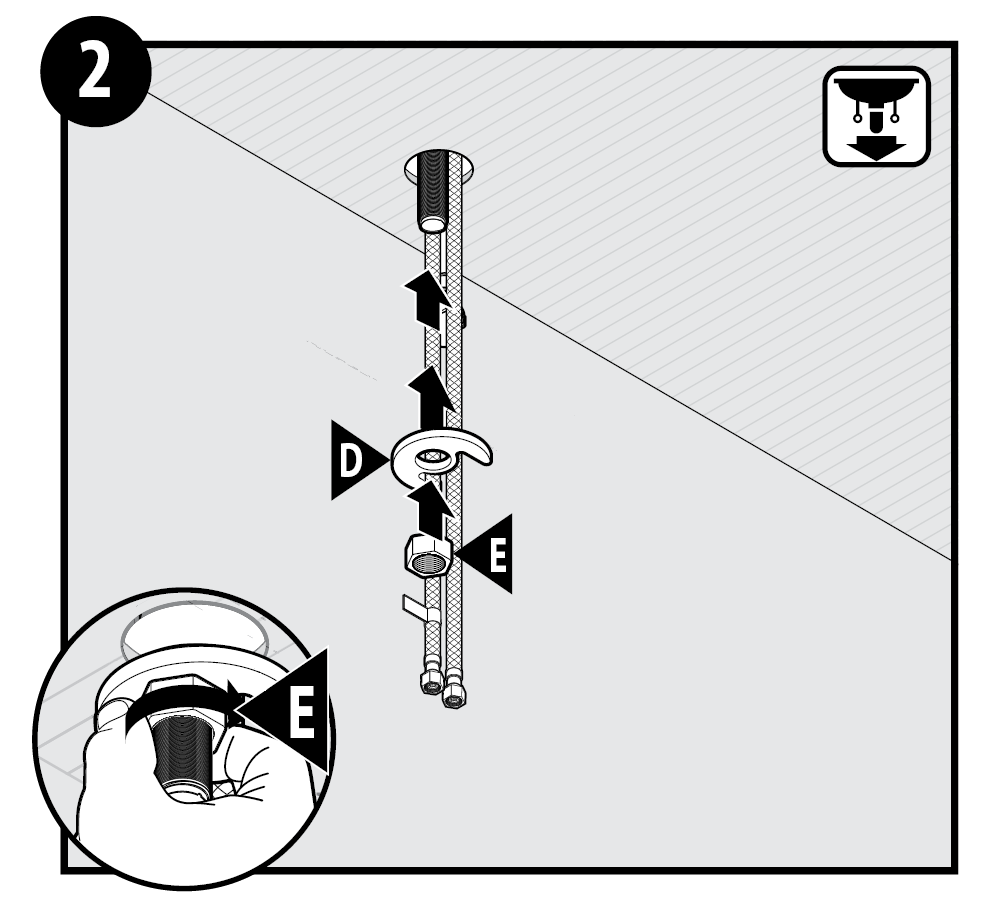 2

D

E

E