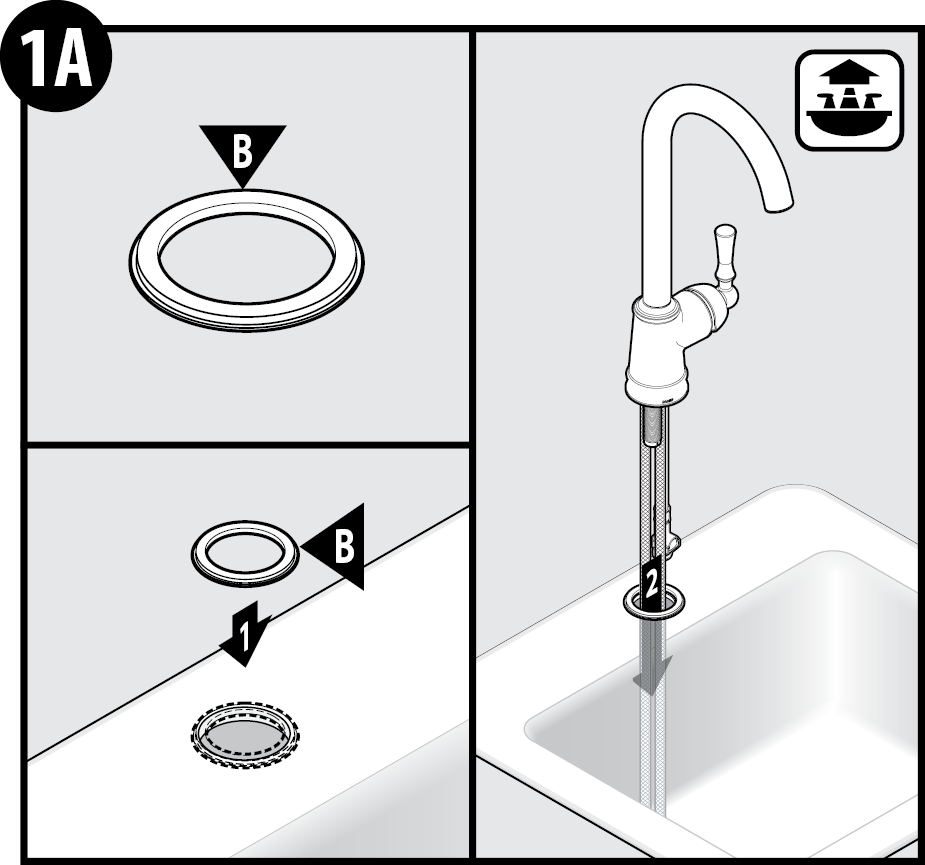 1A

B

B

1

2