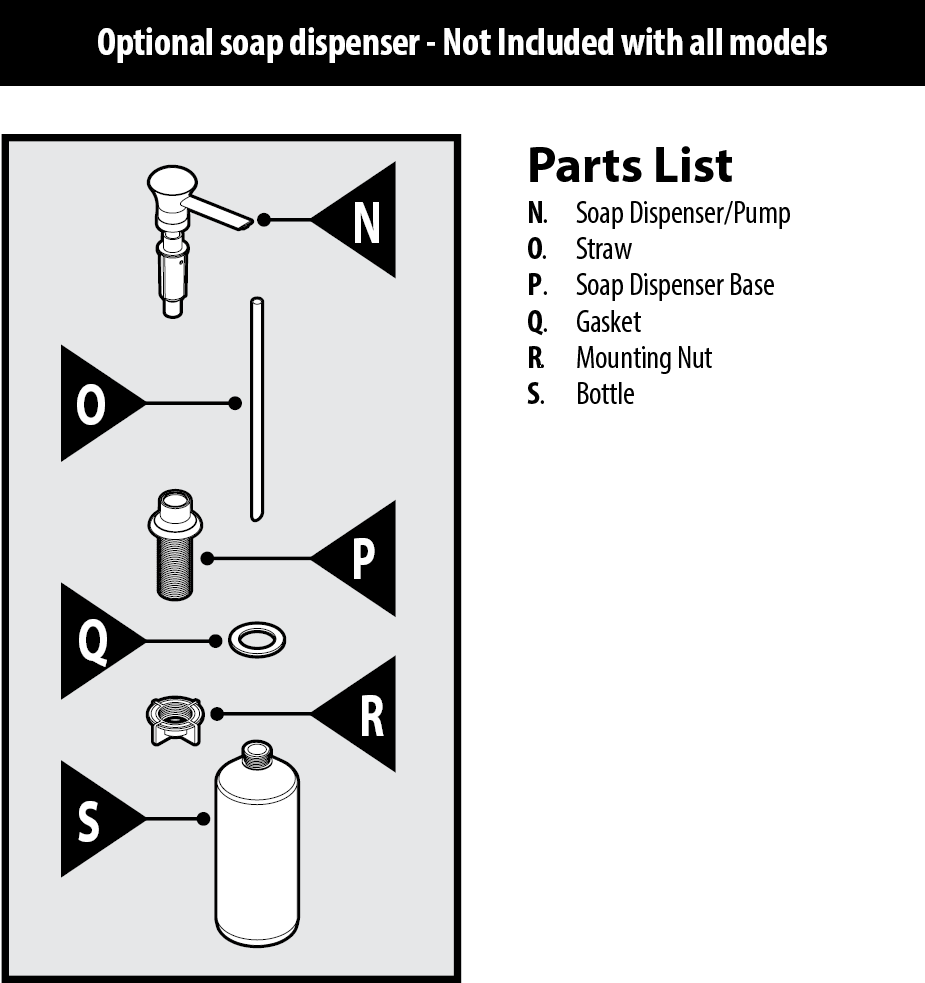 Optional soap dispenser - Not Included with all models

N

O

P

Q

R

S

Parts List

N. Soap Dispenser/Pump
O. Straw
P. Soap Dispenser Base
Q. Gasket
R. Mounting Nut
S. Bottle