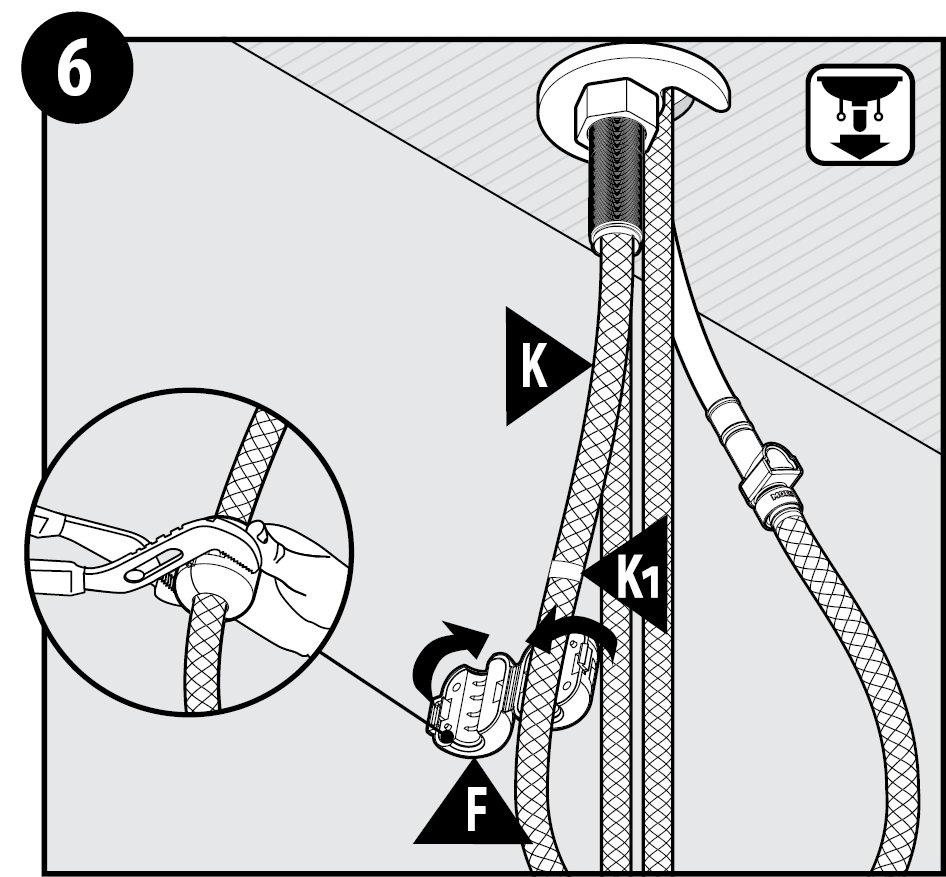 6

K

K1

F